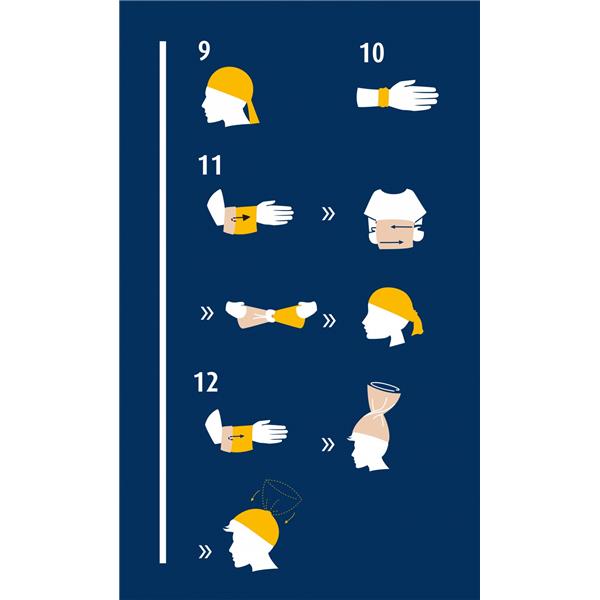 9

10

11

»

»

»

12

»

»